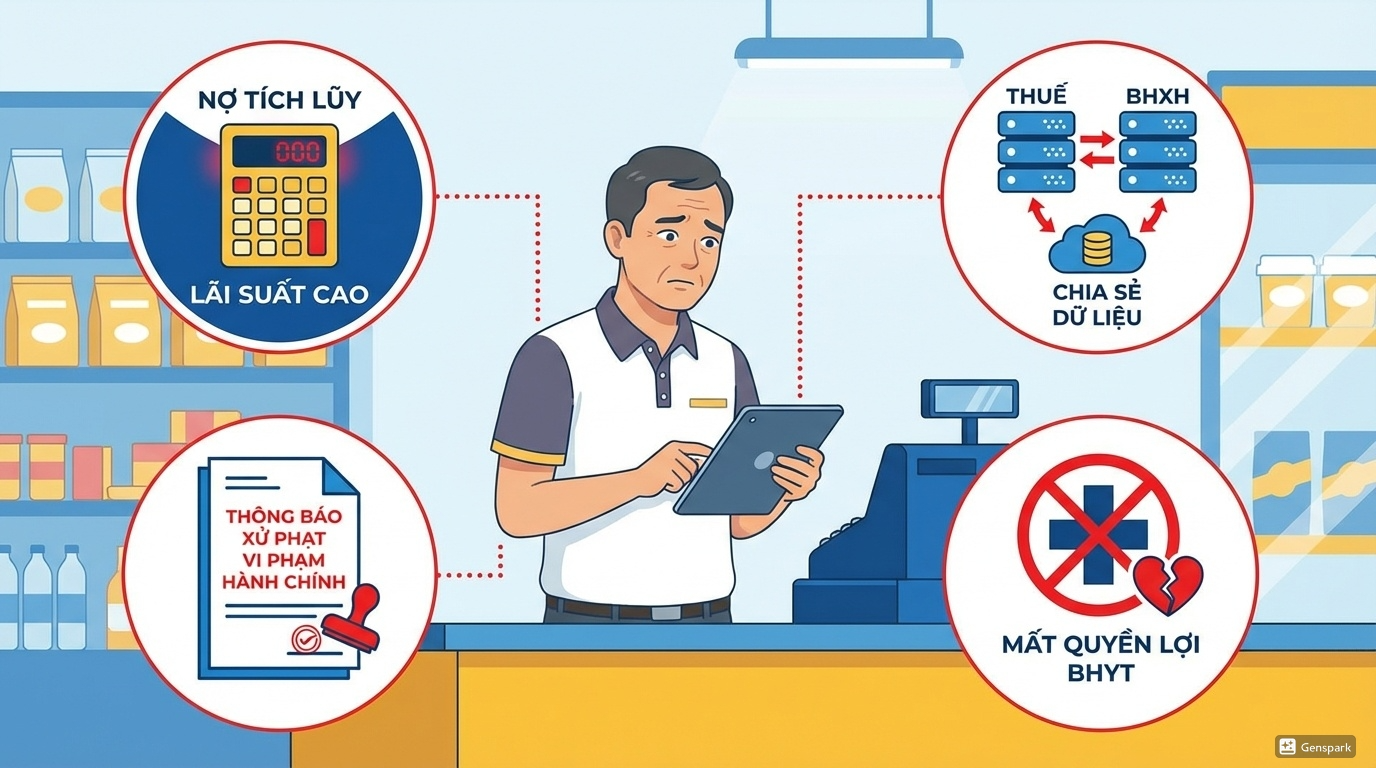 NỢ TÍCH LŨY
000
LÃI SUẤT CAO

THUẾ
BHXH
CHIA SẺ DỮ LIỆU

THÔNG BÁO XỬ PHẠT VI PHẠM HÀNH CHÍNH

MẤT QUYỀN LỢI BHYT

Genspark