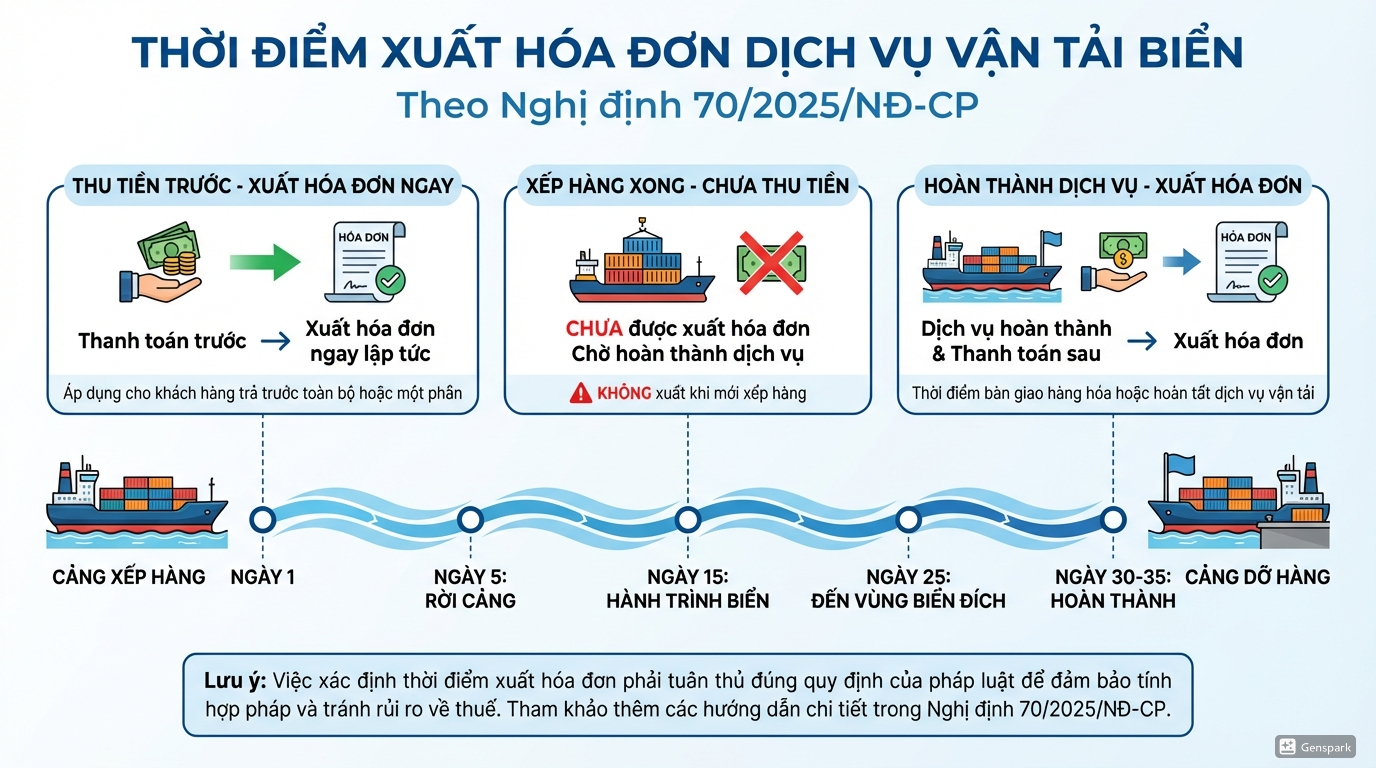 THỜI ĐIỂM XUẤT HÓA ĐƠN DỊCH VỤ VẬN TẢI BIỂN
Theo Nghị định 70/2025/NĐ-CP

THU TIỀN TRƯỚC - XUẤT HÓA ĐƠN NGAY

HÓA ĐƠN

Thanh toán trước → Xuất hóa đơn ngay lập tức

Áp dụng cho khách hàng trả trước toàn bộ hoặc một phần

XẾP HÀNG XONG - CHƯA THU TIỀN

CHƯA được xuất hóa đơn
Chờ hoàn thành dịch vụ

KHÔNG xuất khi mới xếp hàng

HOÀN THÀNH DỊCH VỤ - XUẤT HÓA ĐƠN

HÓA ĐƠN

Dịch vụ hoàn thành & Thanh toán sau → Xuất hóa đơn

Thời điểm bàn giao hàng hóa hoặc hoàn tất dịch vụ vận tải

CẢNG XẾP HÀNG

NGÀY 1

NGÀY 5: RỜI CẢNG

NGÀY 15: HÀNH TRÌNH BIỂN

NGÀY 25: ĐẾN VÙNG BIỂN ĐÍCH

NGÀY 30-35: HOÀN THÀNH

CẢNG DỠ HÀNG

Lưu ý: Việc xác định thời điểm xuất hóa đơn phải tuân thủ đúng quy định của pháp luật để đảm bảo tính hợp pháp và tránh rủi ro về thuế. Tham khảo thêm các hướng dẫn chi tiết trong Nghị định 70/2025/NĐ-CP.

Genspark